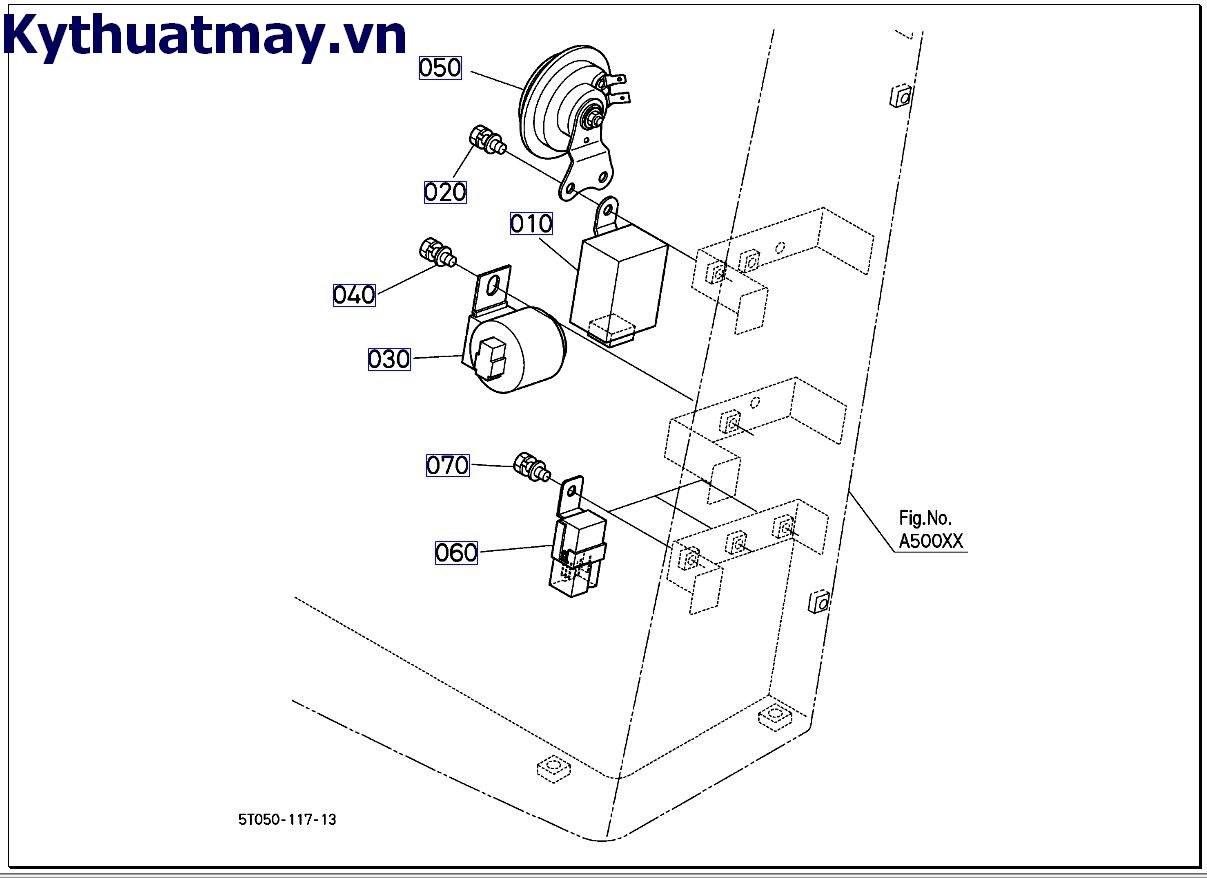 Kythuatmay.vn

050

020

010

040

030

070

060

Fig.No.
A500XX

5T050-117-13